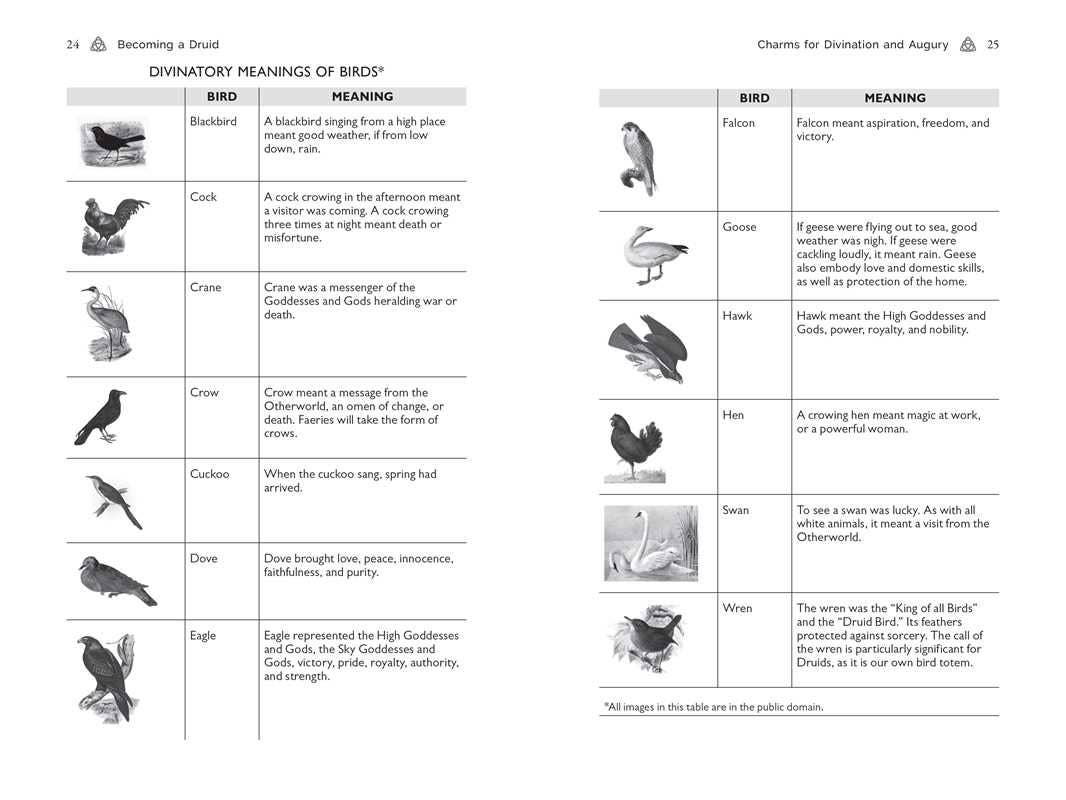 24 Becoming a Druid

DIVINATORY MEANINGS OF BIRDS*

| | BIRD | MEANING |
|---|---|---|
| | Blackbird | A blackbird singing from a high place meant good weather, if from low down, rain. |
| | Cock | A cock crowing in the afternoon meant a visitor was coming. A cock crowing three times at night meant death or misfortune. |
| | Crane | Crane was a messenger of the Goddesses and Gods heralding war or death. |
| | Crow | Crow meant a message from the Otherworld, an omen of change, or death. Faeries will take the form of crows. |
| | Cuckoo | When the cuckoo sang, spring had arrived. |
| | Dove | Dove brought love, peace, innocence, faithfulness, and purity. |
| | Eagle | Eagle represented the High Goddesses and Gods, the Sky Goddesses and Gods, victory, pride, royalty, authority, and strength. |

Charms for Divination and Augury 25

| | BIRD | MEANING |
|---|---|---|
| | Falcon | Falcon meant aspiration, freedom, and victory. |
| | Goose | If geese were flying out to sea, good weather was nigh. If geese were cackling loudly, it meant rain. Geese also embody love and domestic skills, as well as protection of the home. |
| | Hawk | Hawk meant the High Goddesses and Gods, power, royalty, and nobility. |
| | Hen | A crowing hen meant magic at work, or a powerful woman. |
| | Swan | To see a swan was lucky. As with all white animals, it meant a visit from the Otherworld. |
| | Wren | The wren was the “King of all Birds” and the “Druid Bird.” Its feathers protected against sorcery. The call of the wren is particularly significant for Druids, as it is our own bird totem. |

*All images in this table are in the public domain.